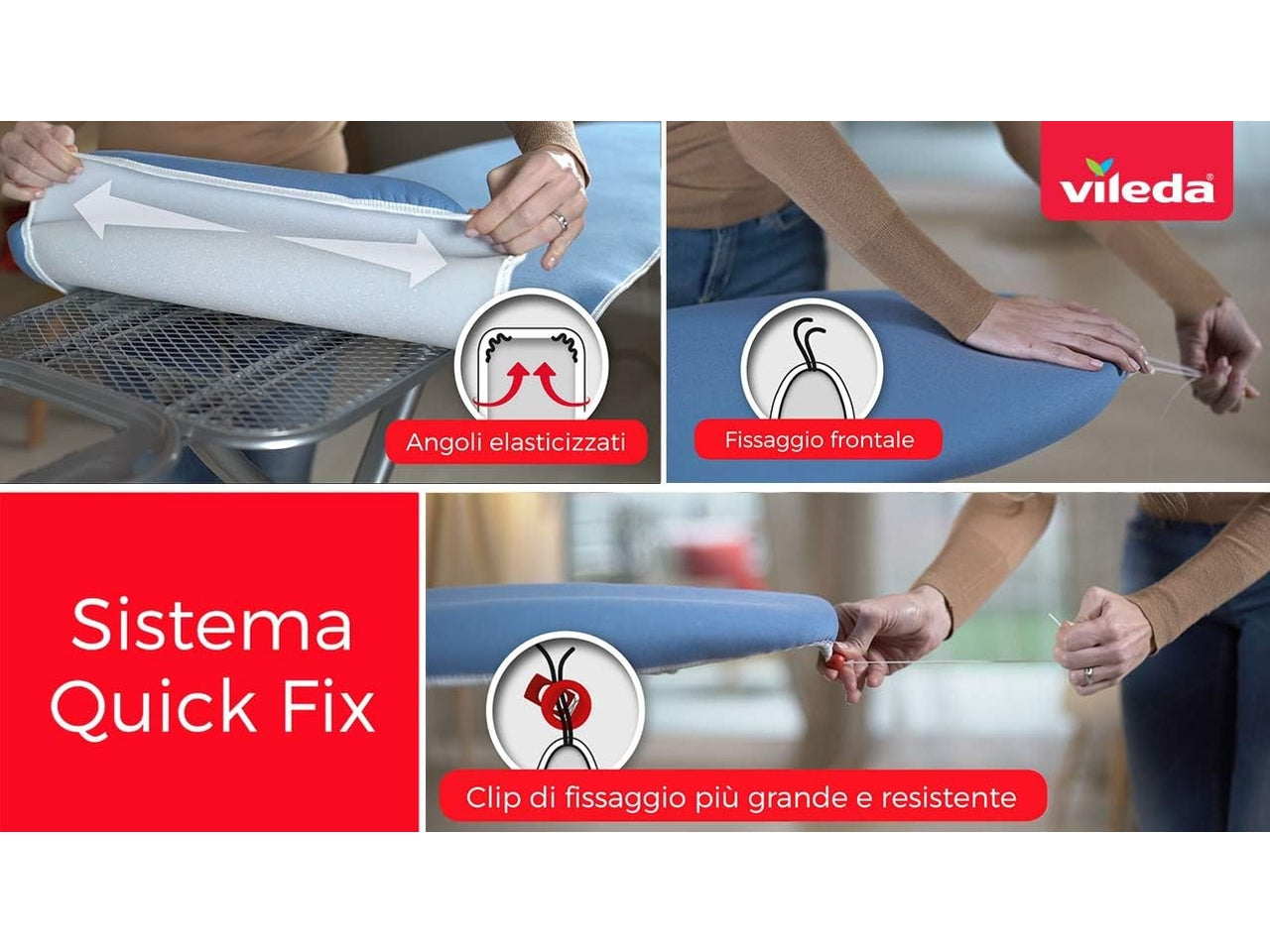 Angoli elasticizzati

vileda

Fissaggio frontale

Sistema Quick Fix

Clip di fissaggio più grande e resistente