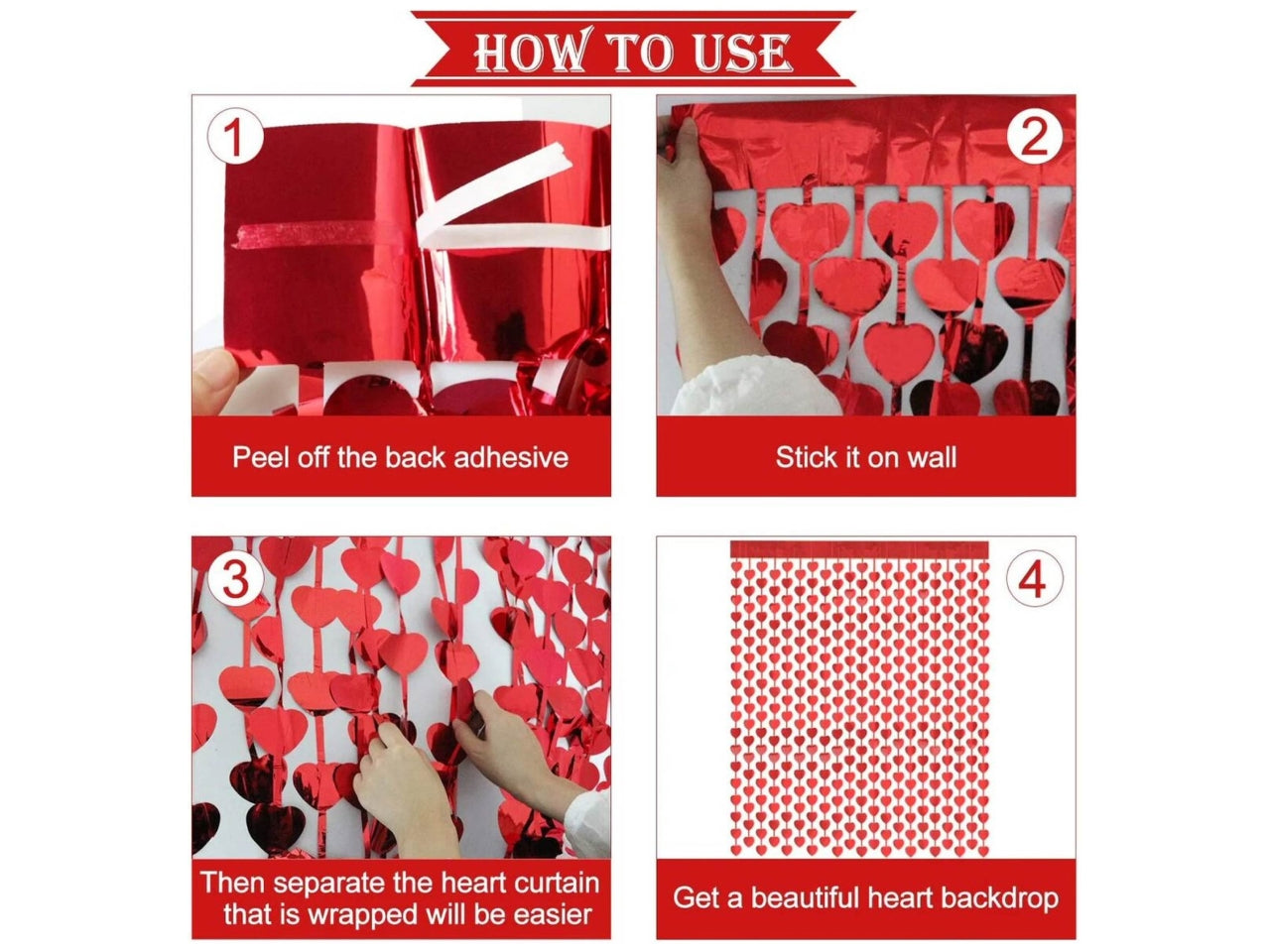 HOW TO USE

1

Peel off the back adhesive

2

Stick it on wall

3

Then separate the heart curtain that is wrapped will be easier

4

Get a beautiful heart backdrop