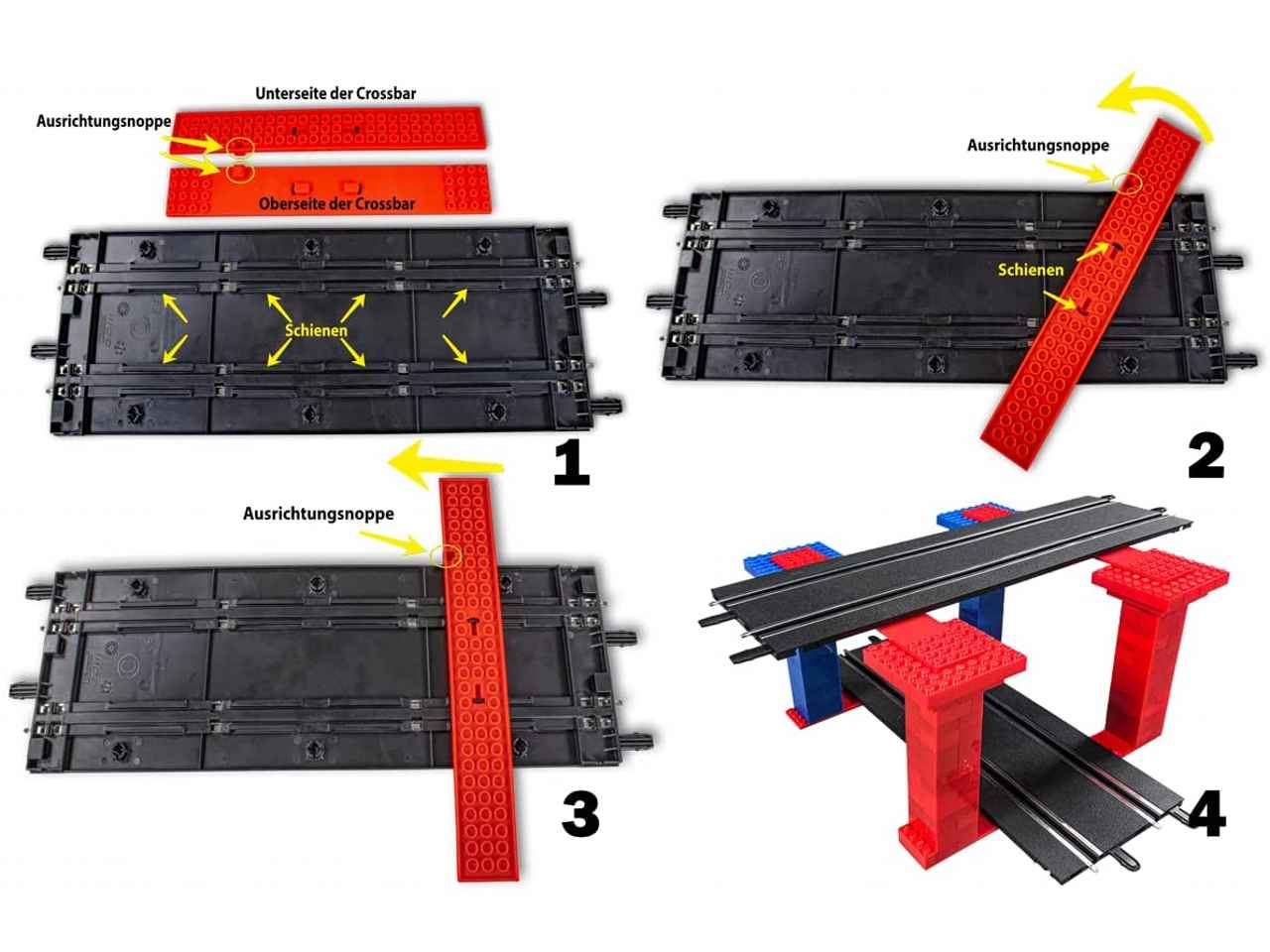 Unterseite der Crossbar
Ausrichtungsnoppe
Oberseite der Crossbar
Schienen
1
Ausrichtungsnoppe
Schienen
2
Ausrichtungsnoppe
3
4